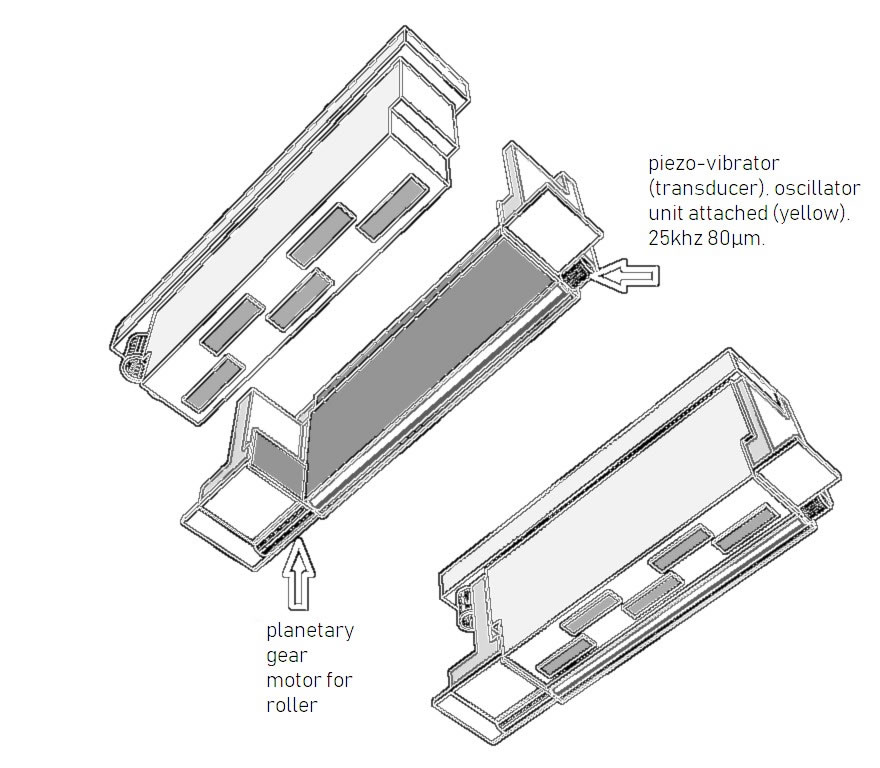 piezo-vibrator (transducer). oscillator unit attached (yellow). 25khz 80μm.

planetary gear motor for roller